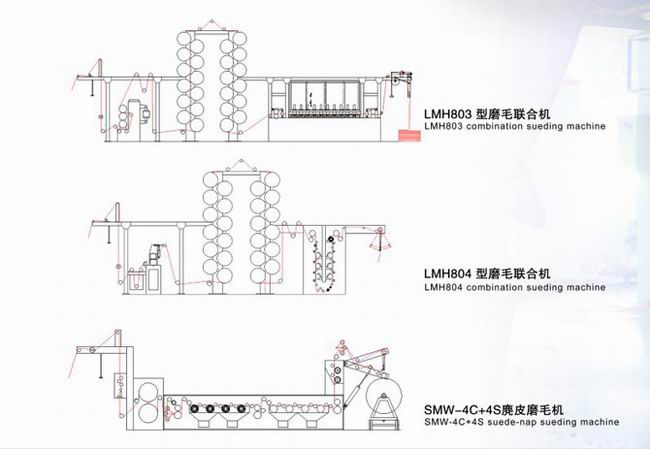 LMH803 型磨毛联合机
LMH803 combination sueding machine

LMH804 型磨毛联合机
LMH804 combination sueding machine

SMW-4C+4S麂皮磨毛机
SMW-4C+4S suede-nap sueding machine